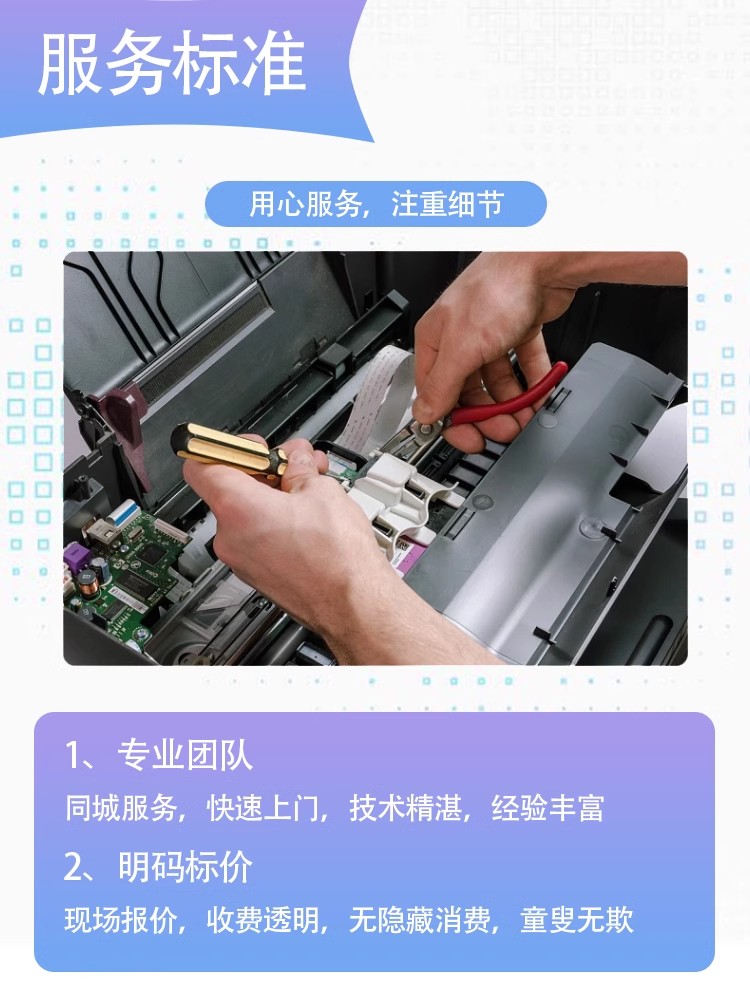 服务标准

用心服务，注重细节

1、专业团队

同城服务，快速上门，技术精湛，经验丰富

2、明码标价

现场报价，收费透明，无隐藏消费，童叟无欺